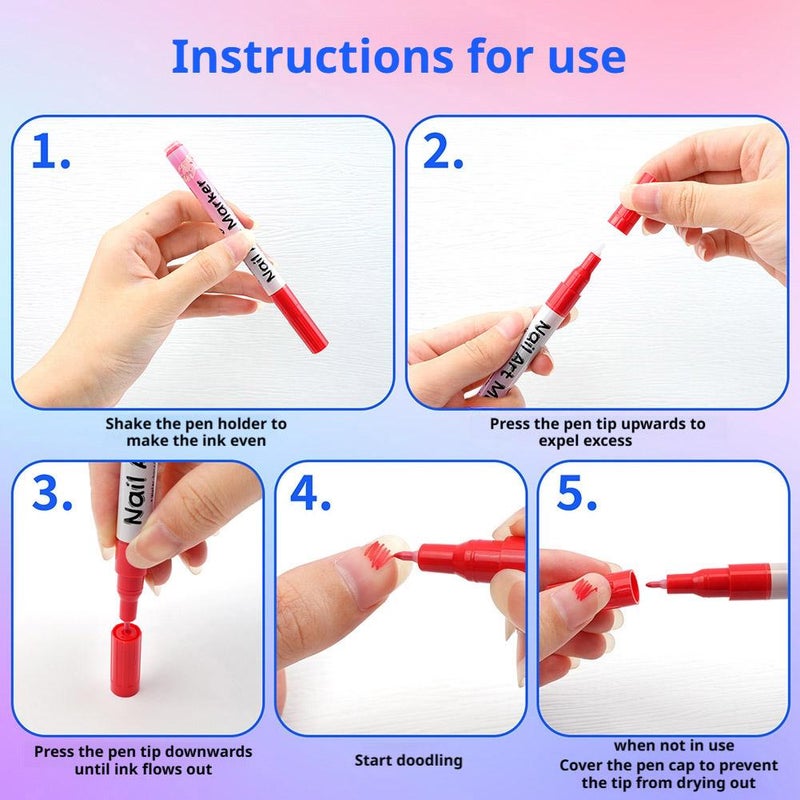 Instructions for use

1.

Nail Marker

Shake the pen holder to make the ink even

2.

Nail Art M

Press the pen tip upwards to expel excess

3.

Nail A

Press the pen tip downwards until ink flows out

4.

Start doodling

5.

when not in use
Cover the pen cap to prevent the tip from drying out